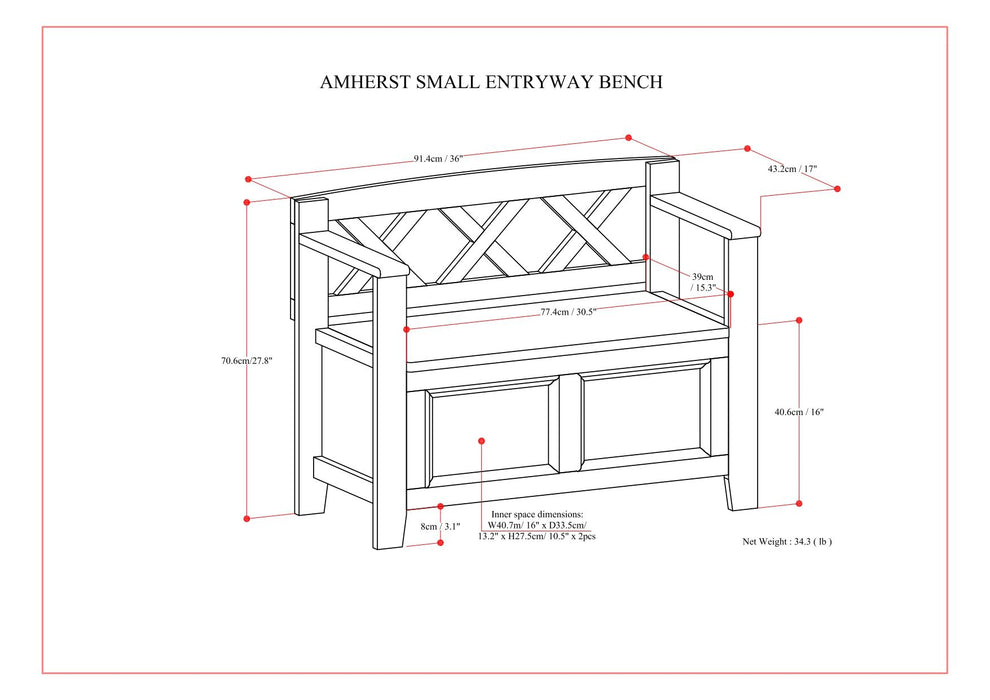 AMHERST SMALL ENTRYWAY BENCH

91.4cm / 36"

43.2cm / 17"

39cm / 15.3"

77.4cm / 30.5"

70.6cm/27.8"

40.6cm / 16"

8cm / 3.1"

Inner space dimensions: W40.7m/ 16" x D33.5cm/ 13.2" x H27.5cm/ 10.5" x 2pcs

Net Weight : 34.3 ( lb )