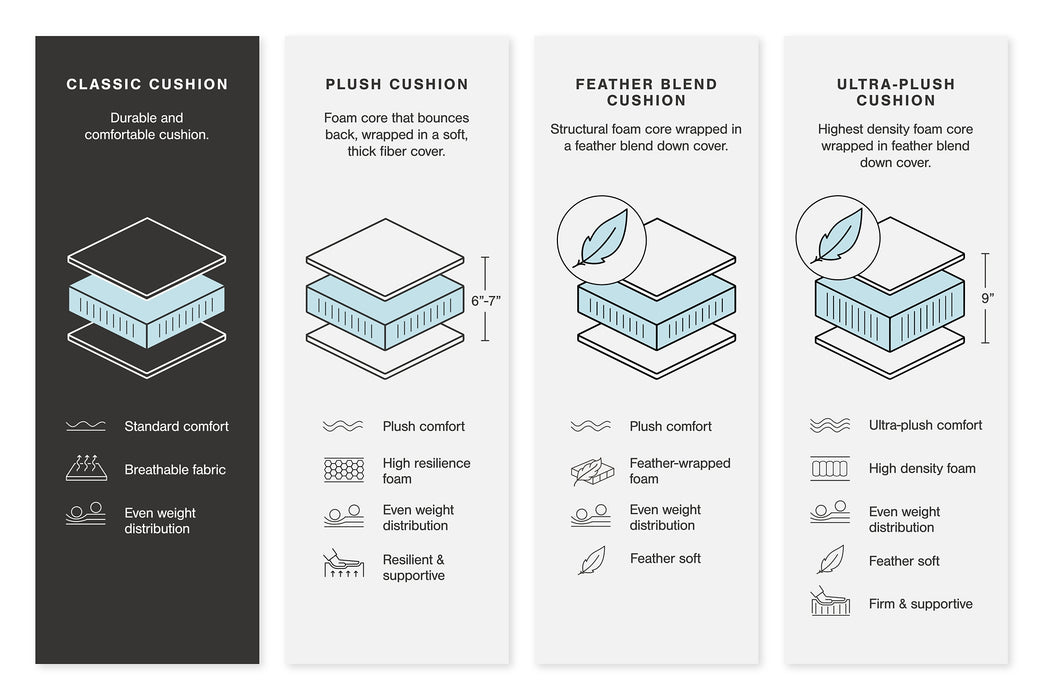 CLASSIC CUSHION

Durable and comfortable cushion.

Standard comfort

Breathable fabric

Even weight distribution

PLUSH CUSHION

Foam core that bounces back, wrapped in a soft, thick fiber cover.

6"-7"

Plush comfort

High resilience foam

Even weight distribution

Resilient & supportive

FEATHER BLEND CUSHION

Structural foam core wrapped in a feather blend down cover.

Plush comfort

Feather-wrapped foam

Even weight distribution

Feather soft

ULTRA-PLUSH CUSHION

Highest density foam core wrapped in feather blend down cover.

9"

Ultra-plush comfort

High density foam

Even weight distribution

Feather soft

Firm & supportive