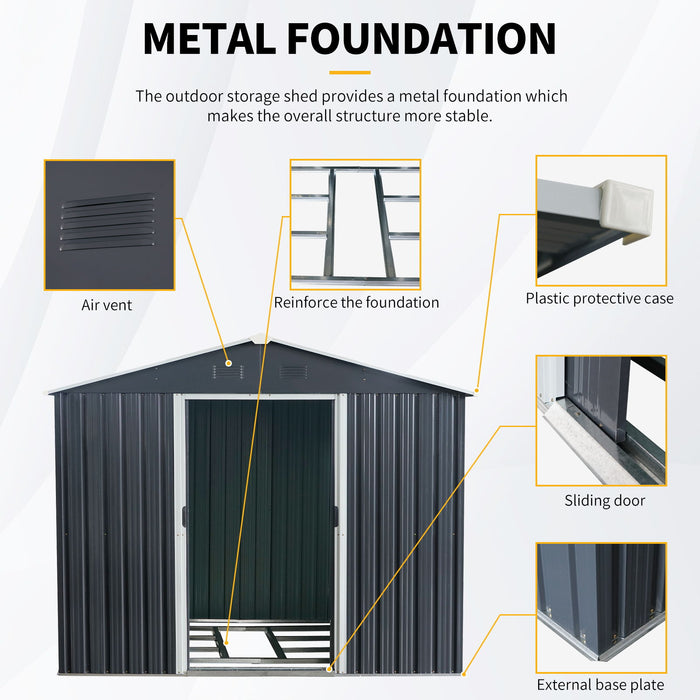 METAL FOUNDATION

The outdoor storage shed provides a metal foundation which makes the overall structure more stable.

Air vent

Reinforce the foundation

Plastic protective case

Sliding door

External base plate